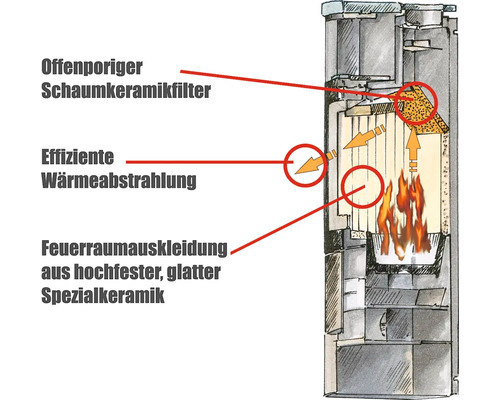 Offenporiger Schaumkeramikfilter

Effiziente Wärmeabstrahlung

Feuerraumauskleidung aus hochfester, glatter Spezialkeramik